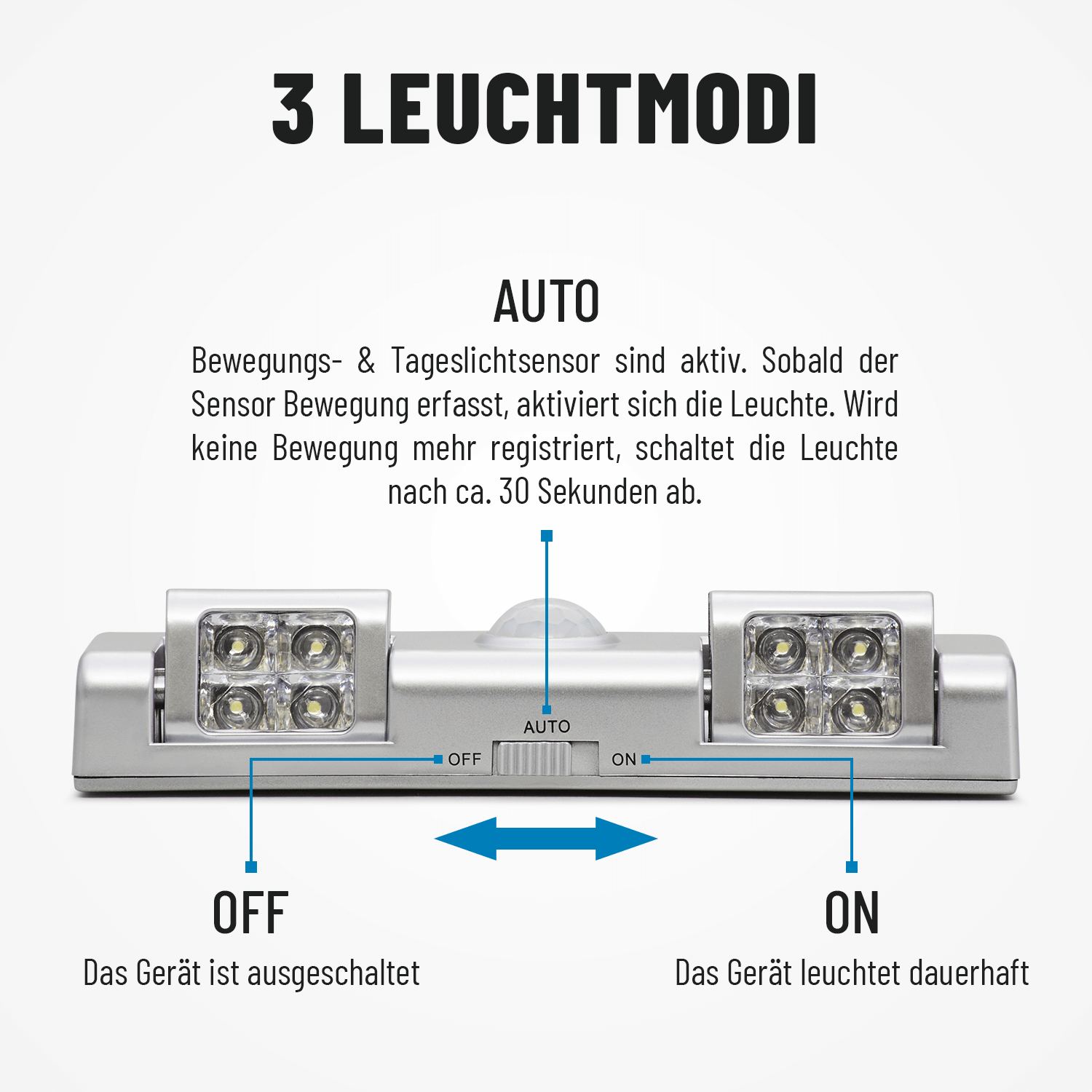 3 LEUCHTMODI

AUTO

Bewegungs- & Tageslichtsensor sind aktiv. Sobald der Sensor Bewegung erfasst, aktiviert sich die Leuchte. Wird keine Bewegung mehr registriert, schaltet die Leuchte nach ca. 30 Sekunden ab.

AUTO

OFF

ON

OFF

Das Gerät ist ausgeschaltet

ON

Das Gerät leuchtet dauerhaft